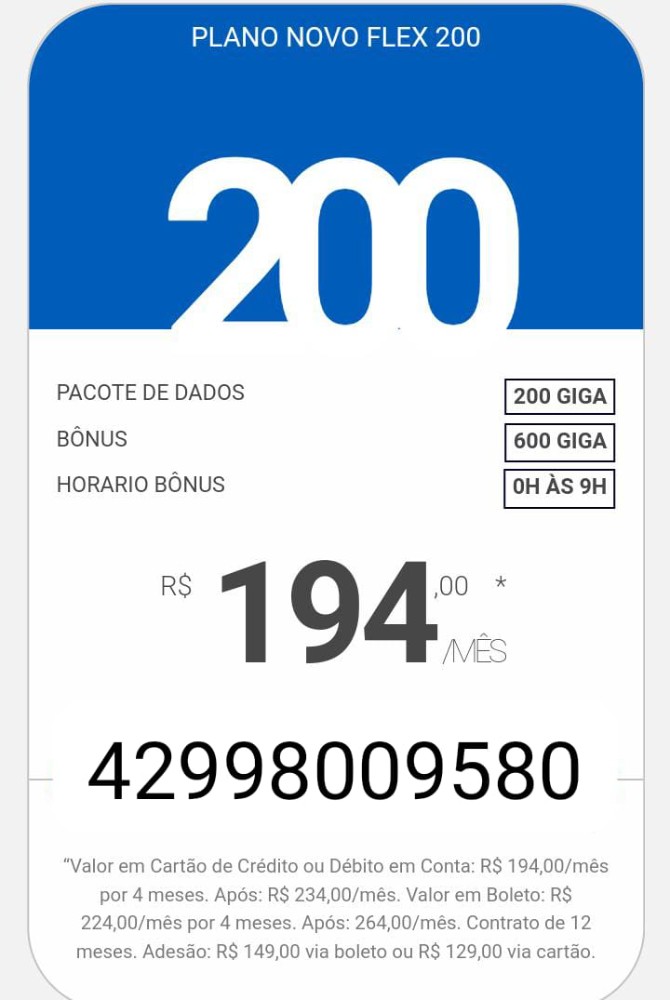 PLANO NOVO FLEX 200

200

PACOTE DE DADOS
200 GIGA
BÔNUS
600 GIGA
HORARIO BÔNUS
0H ÀS 9H

R$ 194,00 *
/MÊS

42998009580

"Valor em Cartão de Crédito ou Débito em Conta: R$ 194,00/mês por 4 meses. Após: R$ 234,00/mês. Valor em Boleto: R$ 224,00/mês por 4 meses. Após: 264,00/mês. Contrato de 12 meses. Adesão: R$ 149,00 via boleto ou R$ 129,00 via cartão.